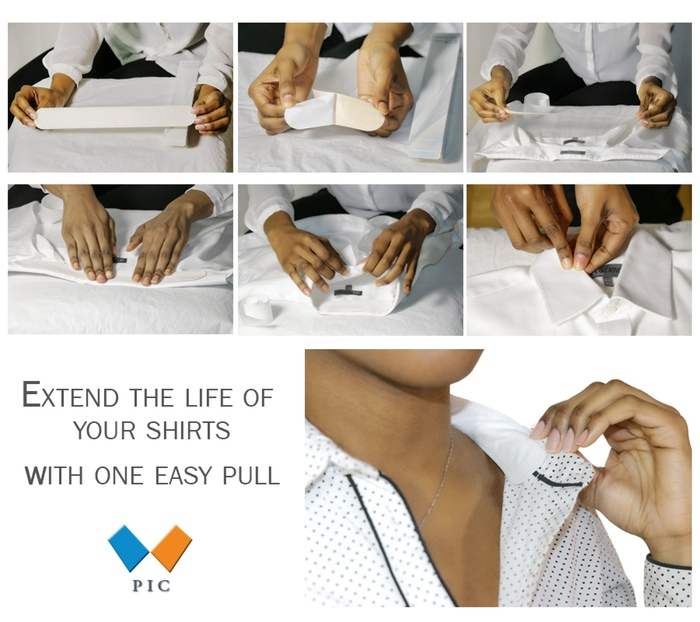 EXTEND THE LIFE OF YOUR SHIRTS

WITH ONE EASY PULL

PIC