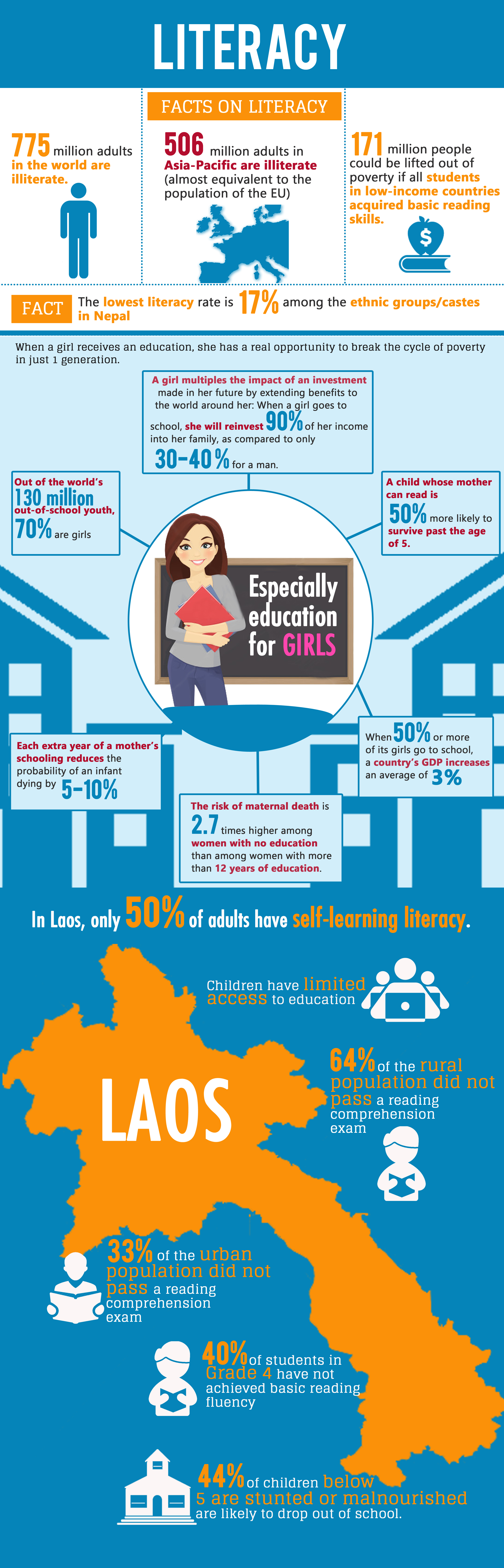 LITERACY

FACTS ON LITERACY

775 million adults in the world are illiterate.

506 million adults in Asia-Pacific are illiterate (almost equivalent to the population of the EU)

171 million people could be lifted out of poverty if all students in low-income countries acquired basic reading skills.

FACT The lowest literacy rate is 17% among the ethnic groups/castes in Nepal

When a girl receives an education, she has a real opportunity to break the cycle of poverty in just 1 generation.

A girl multiples the impact of an investment made in her future by extending benefits to the world around her: When a girl goes to school, she will reinvest 90% of her income into her family, as compared to only 30-40% for a man.

Out of the world's 130 million out-of-school youth, 70% are girls

A child whose mother can read is 50% more likely to survive past the age of 5.

Especially education for GIRLS

Each extra year of a mother's schooling reduces the probability of an infant dying by 5-10%

When 50% or more of its girls go to school, a country's GDP increases an average of 3%

The risk of maternal death is 2.7 times higher among women with no education than among women with more than 12 years of education.

In Laos, only 50% of adults have self-learning literacy.

Children have limited access to education

LAOS

64% of the rural population did not pass a reading comprehension exam

33% of the urban population did not pass a reading comprehension exam

40% of students in Grade 4 have not achieved basic reading fluency

44% of children below 5 are stunted or malnourished are likely to drop out of school.