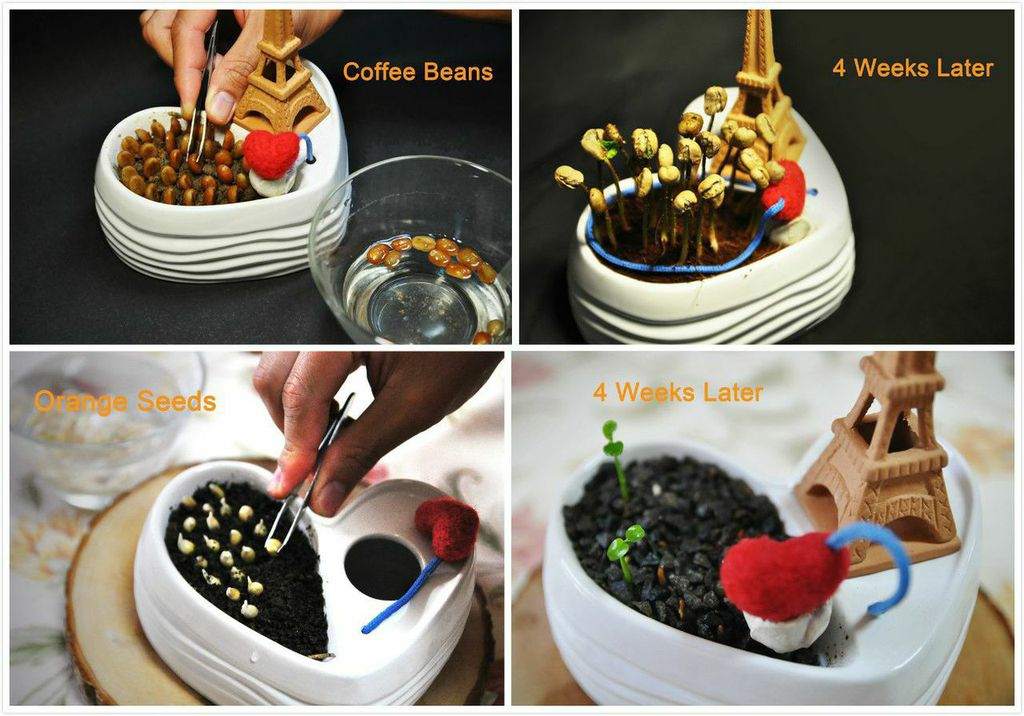 Coffee Beans

4 Weeks Later

Orange Seeds

4 Weeks Later