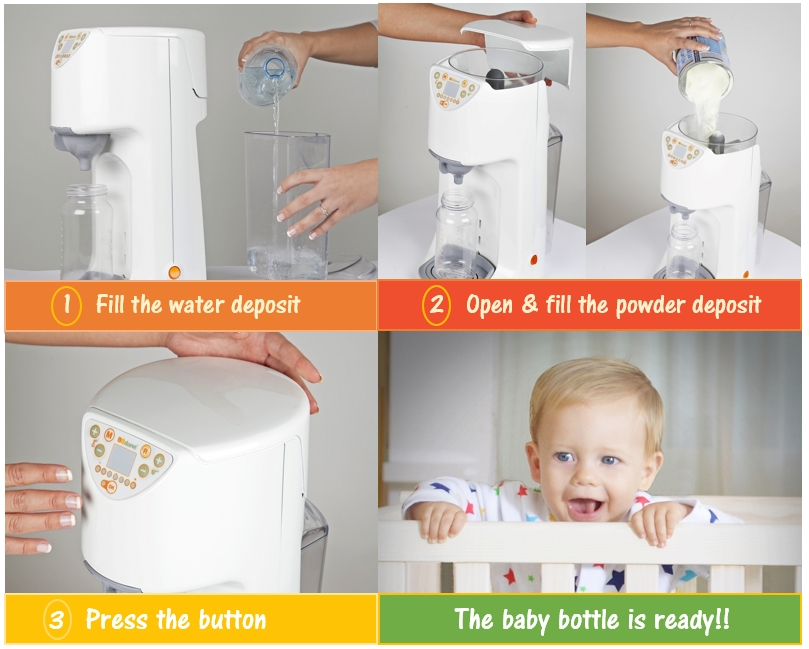 1 Fill the water deposit

2 Open & fill the powder deposit

3 Press the button

The baby bottle is ready!!