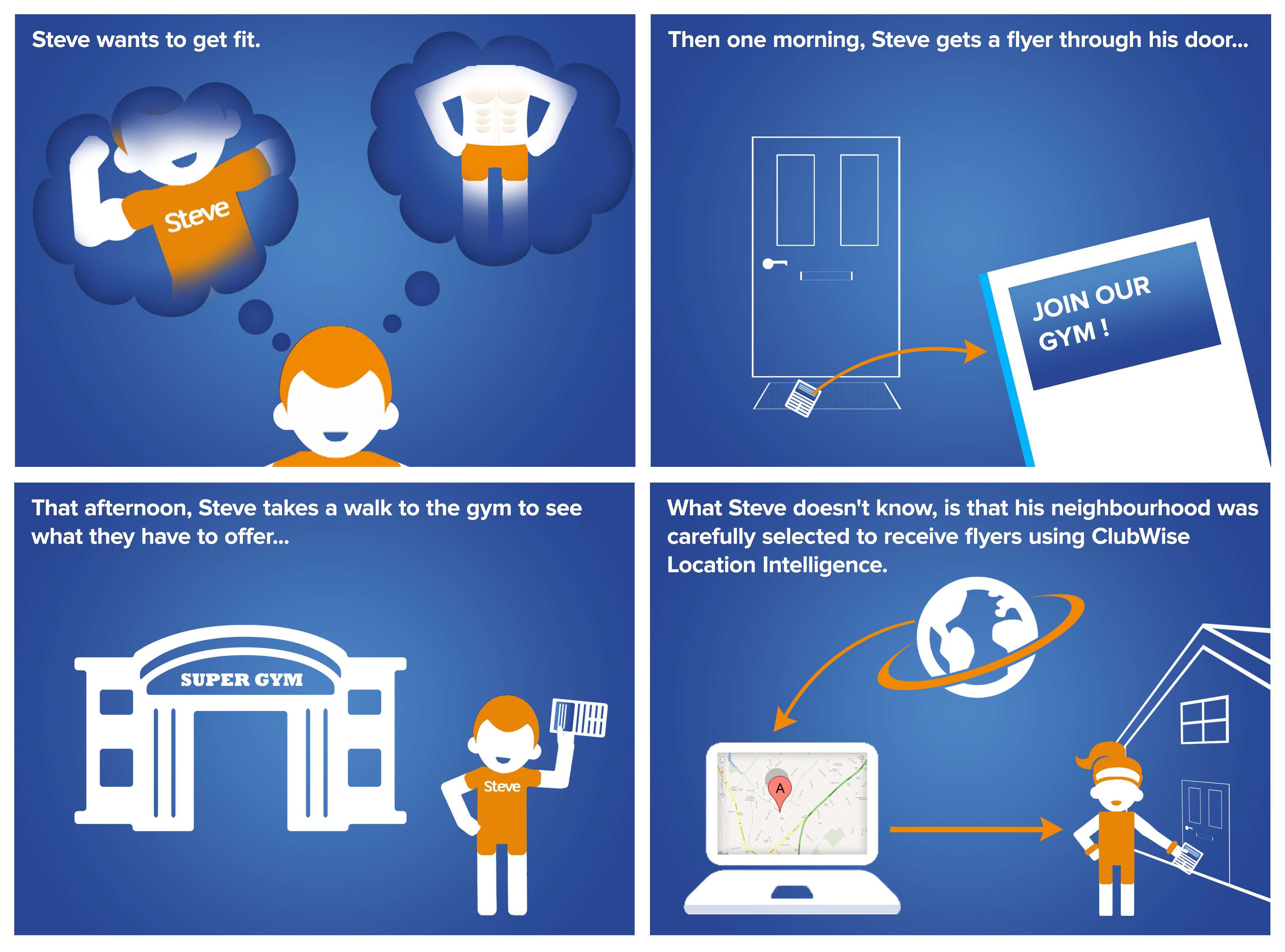 Steve wants to get fit.

Steve

Then one morning, Steve gets a flyer through his door...

JOIN OUR GYM !

That afternoon, Steve takes a walk to the gym to see what they have to offer...

SUPER GYM

Steve

What Steve doesn't know, is that his neighbourhood was carefully selected to receive flyers using ClubWise Location Intelligence.

A