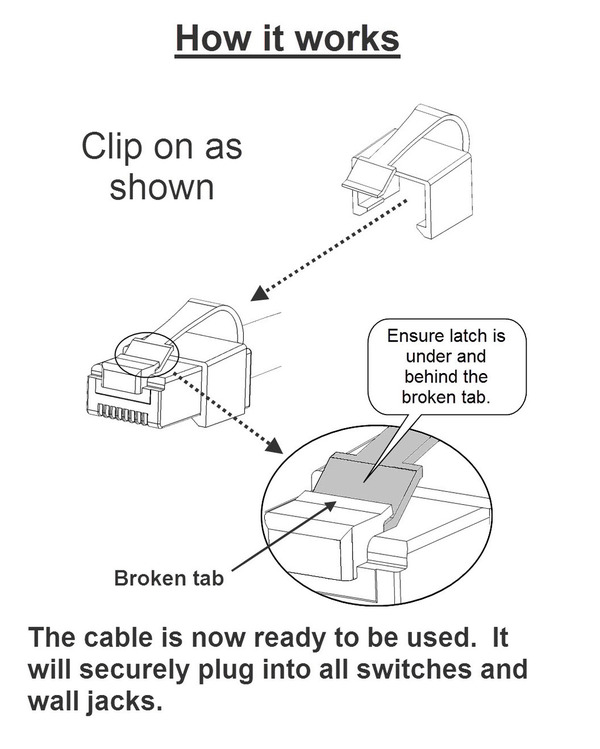 How it works

Clip on as shown

Ensure latch is under and behind the broken tab.

Broken tab

The cable is now ready to be used. It will securely plug into all switches and wall jacks.