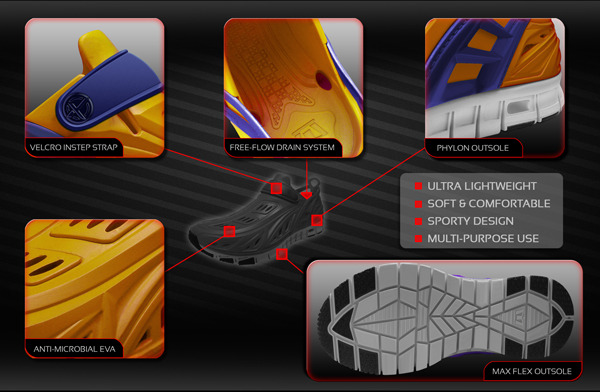 VELCRO INSTEP STRAP

FREE-FLOW DRAIN SYSTEM

PHYLON OUTSOLE

ULTRA LIGHTWEIGHT
SOFT & COMFORTABLE
SPORTY DESIGN
MULTI-PURPOSE USE

ANTI-MICROBIAL EVA

MAX FLEX OUTSOLE