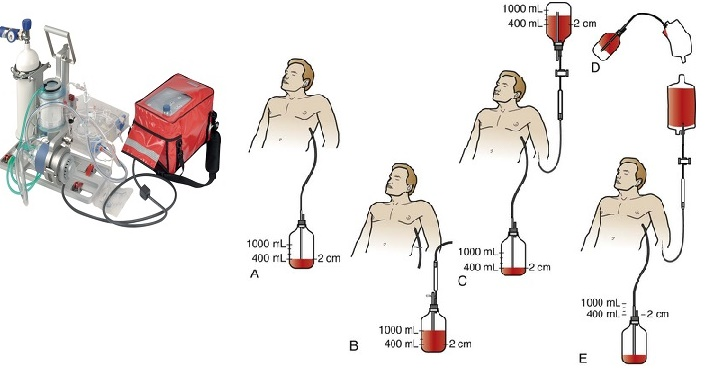 1000 mL
400 mL
2 cm
A

1000 mL
400 mL
2 cm
B

1000 mL
400 mL
2 cm

1000 mL
400 mL
2 cm
C

D

1000 mL
400 mL
2 cm
E